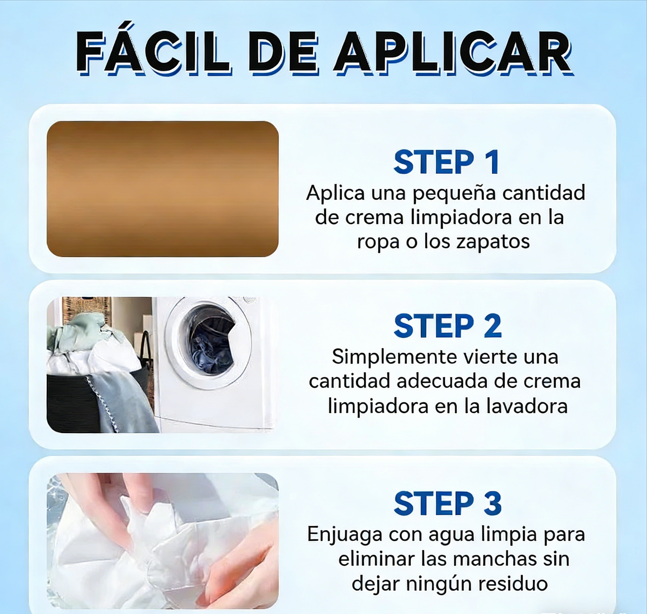 FÁCIL DE APLICAR

STEP 1
Aplica una pequeña cantidad de crema limpiadora en la ropa o los zapatos

STEP 2
Simplemente vierte una cantidad adecuada de crema limpiadora en la lavadora

STEP 3
Enjuaga con agua limpia para eliminar las manchas sin dejar ningún residuo