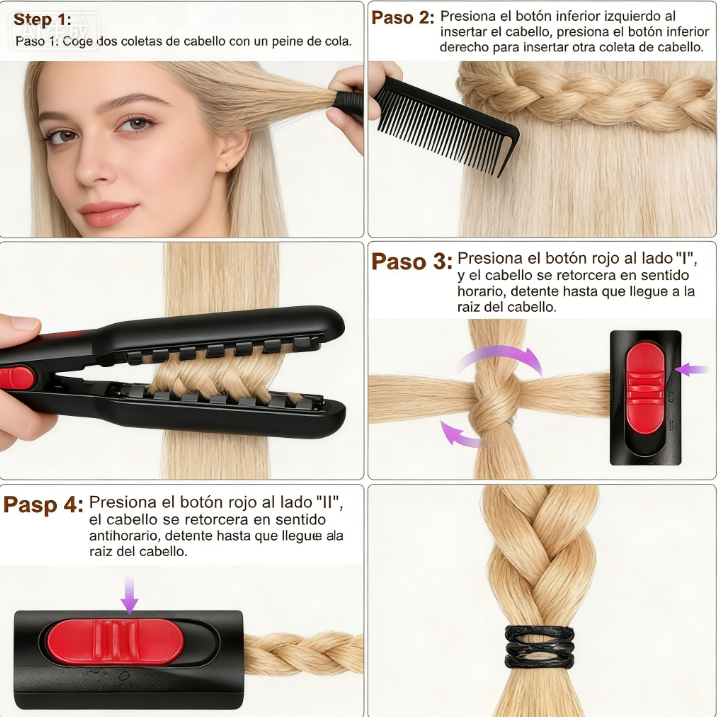 Step 1:
AI生成
Paso 1: Coge dos coletas de cabello con un peine de cola.

Paso 2: Presiona el botón inferior izquierdo al insertar el cabello, presiona el botón inferior derecho para insertar otra coleta de cabello.

Paso 3: Presiona el botón rojo al lado "I", y el cabello se retorcera en sentido horario, detente hasta que llegue a la raiz del cabello.

Pasp 4: Presiona el botón rojo al lado "II", el cabello se retorcera en sentido antihorario, detente hasta que llegue ala raiz del cabello.