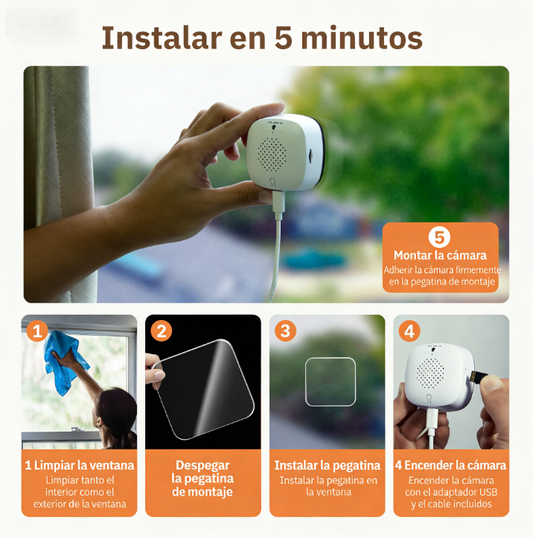 Instalar en 5 minutos

5
Montar la cámara
Adherir la cámara firmemente en la pegatina de montaje

1
1 Limpiar la ventana
Limpiar tanto el interior como el exterior de la ventana

2
Despegar la pegatina de montaje

3
Instalar la pegatina
Instalar la pegatina en la ventana

4
4 Encender la cámara
Encender la cámara con el adaptador USB y el cable incluidos