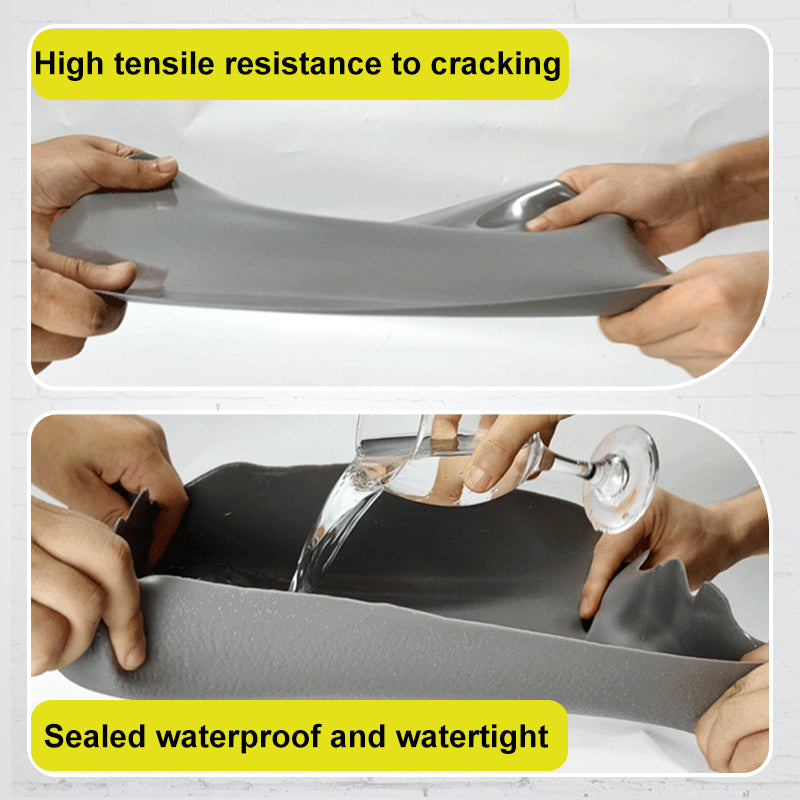 High tensile resistance to cracking

Sealed waterproof and watertight